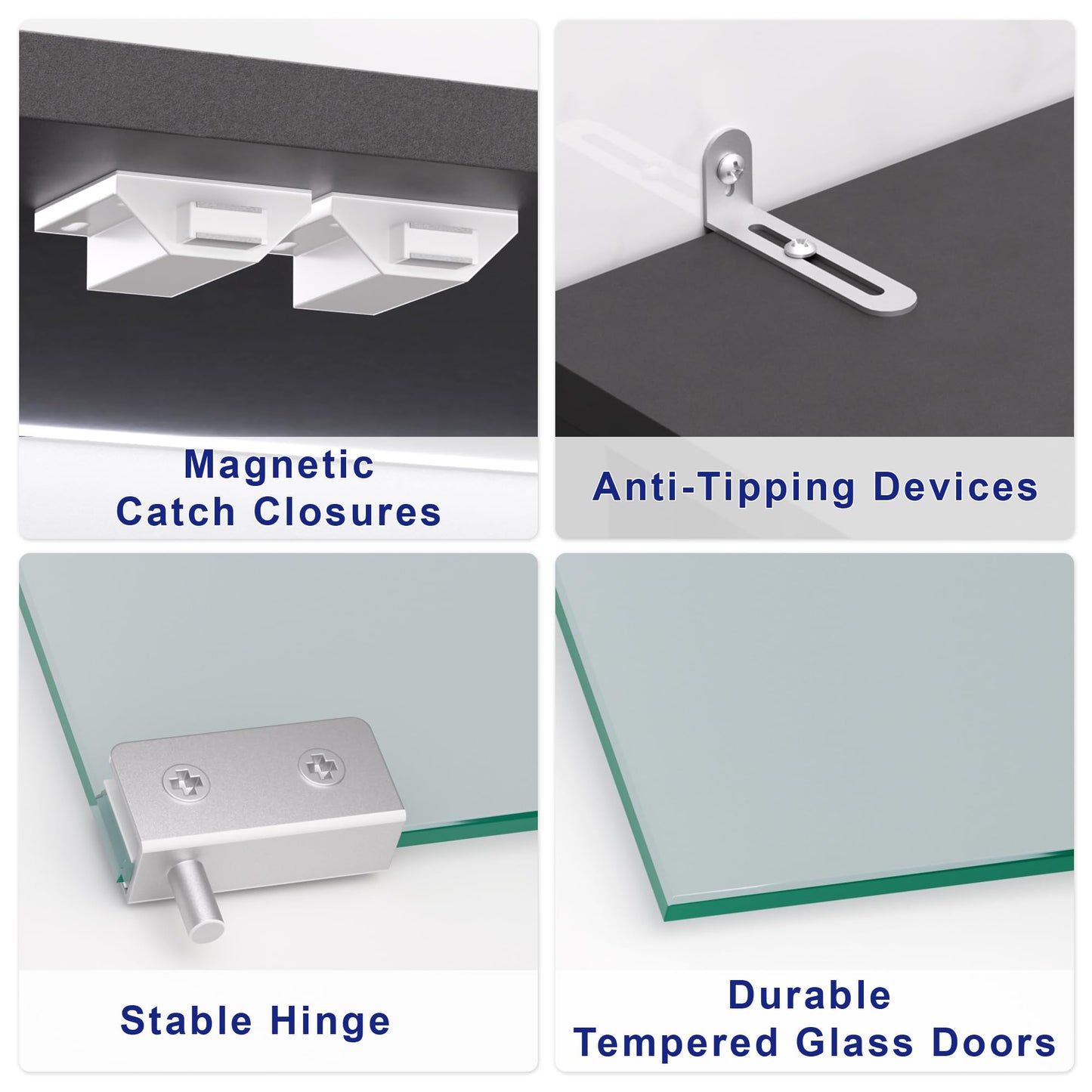 Magnetic Catch Closures

Anti-Tipping Devices

Stable Hinge

Durable Tempered Glass Doors